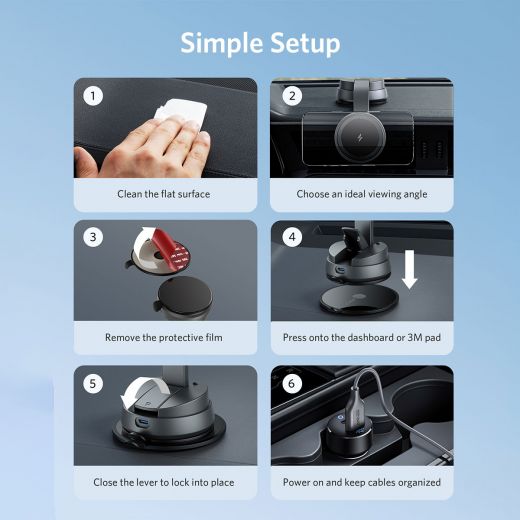 Simple Setup

1

Clean the flat surface

2

Choose an ideal viewing angle

3

Remove the protective film

4

Press onto the dashboard or 3M pad

5

Close the lever to lock into place

6

Power on and keep cables organized