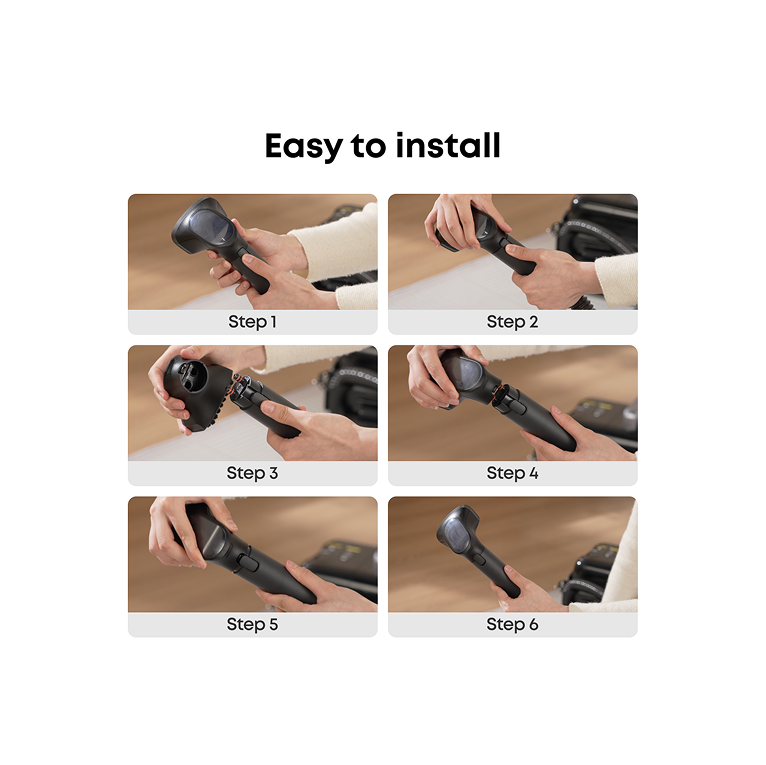 Easy to install

Step 1

Step 2

Step 3

Step 4

Step 5

Step 6