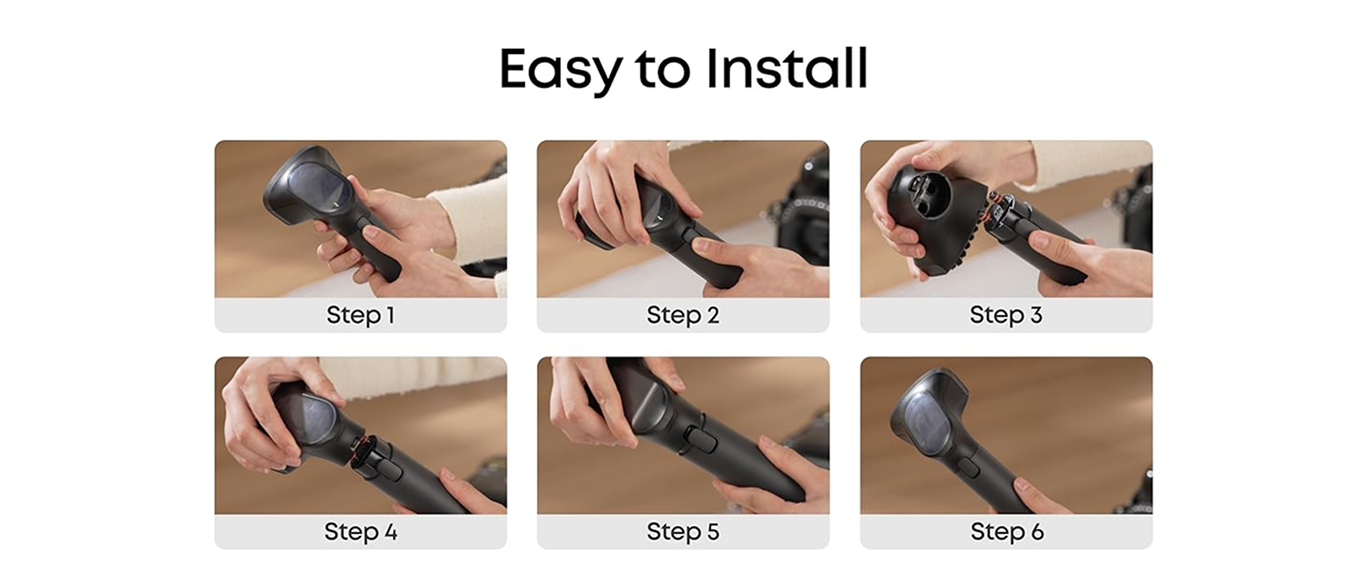 Easy to Install

Step 1

Step 2

Step 3

Step 4

Step 5

Step 6