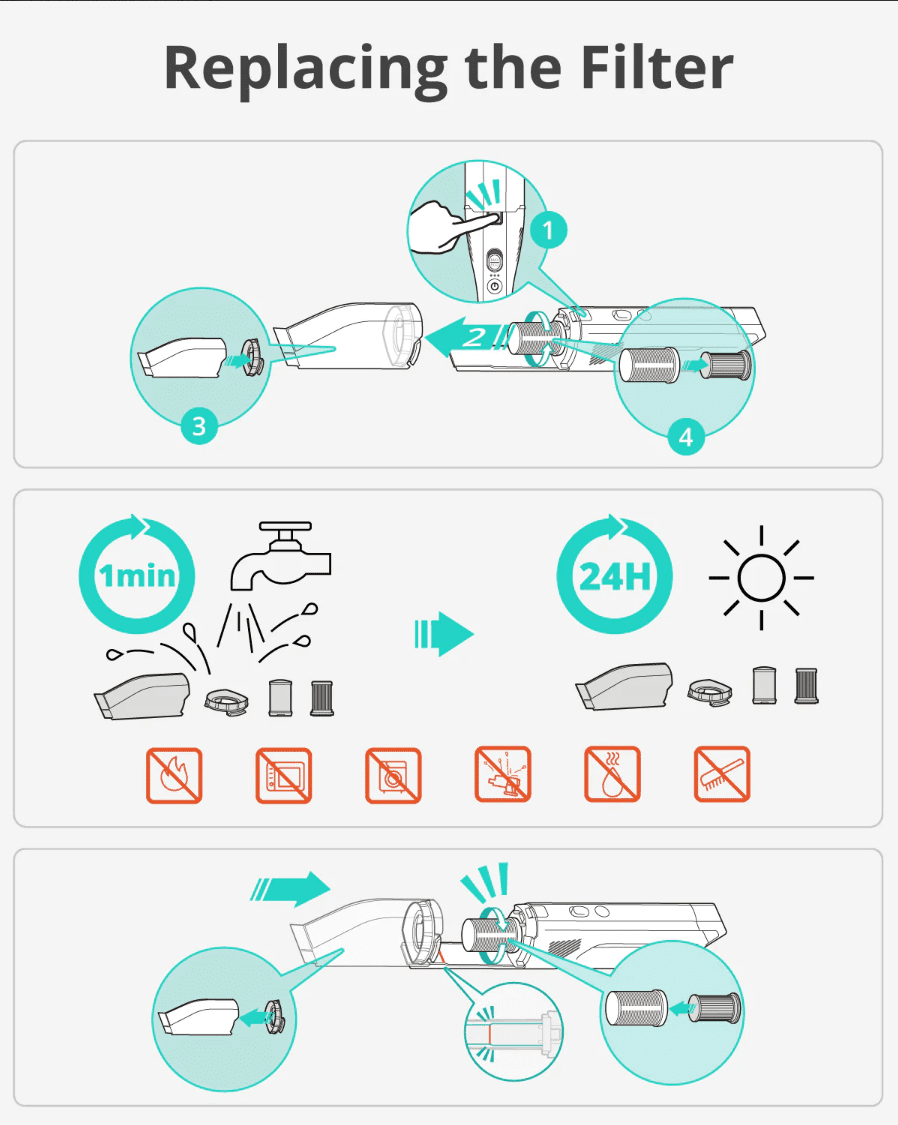 Replacing the Filter

1

2

3

4

1min

24H